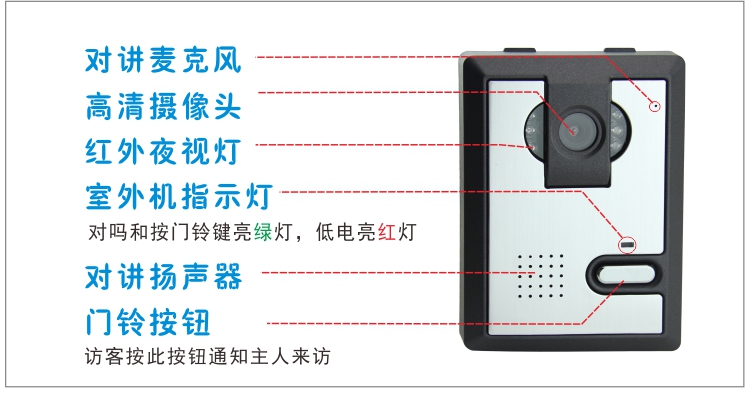 对讲麦克风

高清摄像头

红外夜视灯

室外机指示灯

对吗和按门铃键亮绿灯，低电亮红灯

对讲扬声器

门铃按钮

访客按此按钮通知主人来访